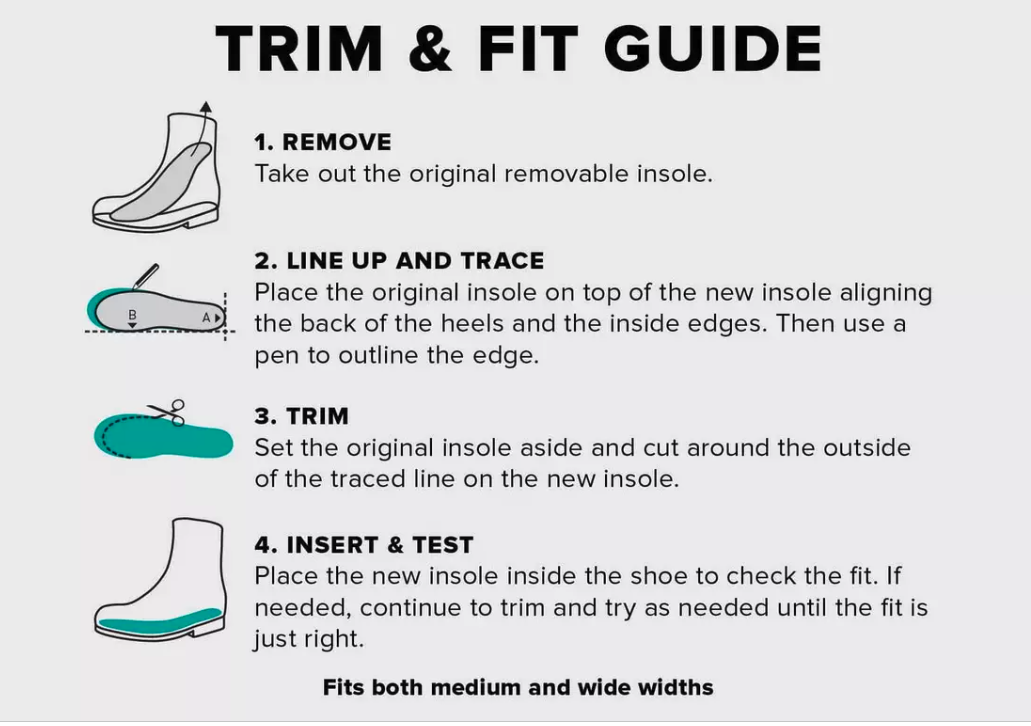 TRIM & FIT GUIDE

1. REMOVE
Take out the original removable insole.

B A

2. LINE UP AND TRACE
Place the original insole on top of the new insole aligning the back of the heels and the inside edges. Then use a pen to outline the edge.

3. TRIM
Set the original insole aside and cut around the outside of the traced line on the new insole.

4. INSERT & TEST
Place the new insole inside the shoe to check the fit. If needed, continue to trim and try as needed until the fit is just right.

Fits both medium and wide widths